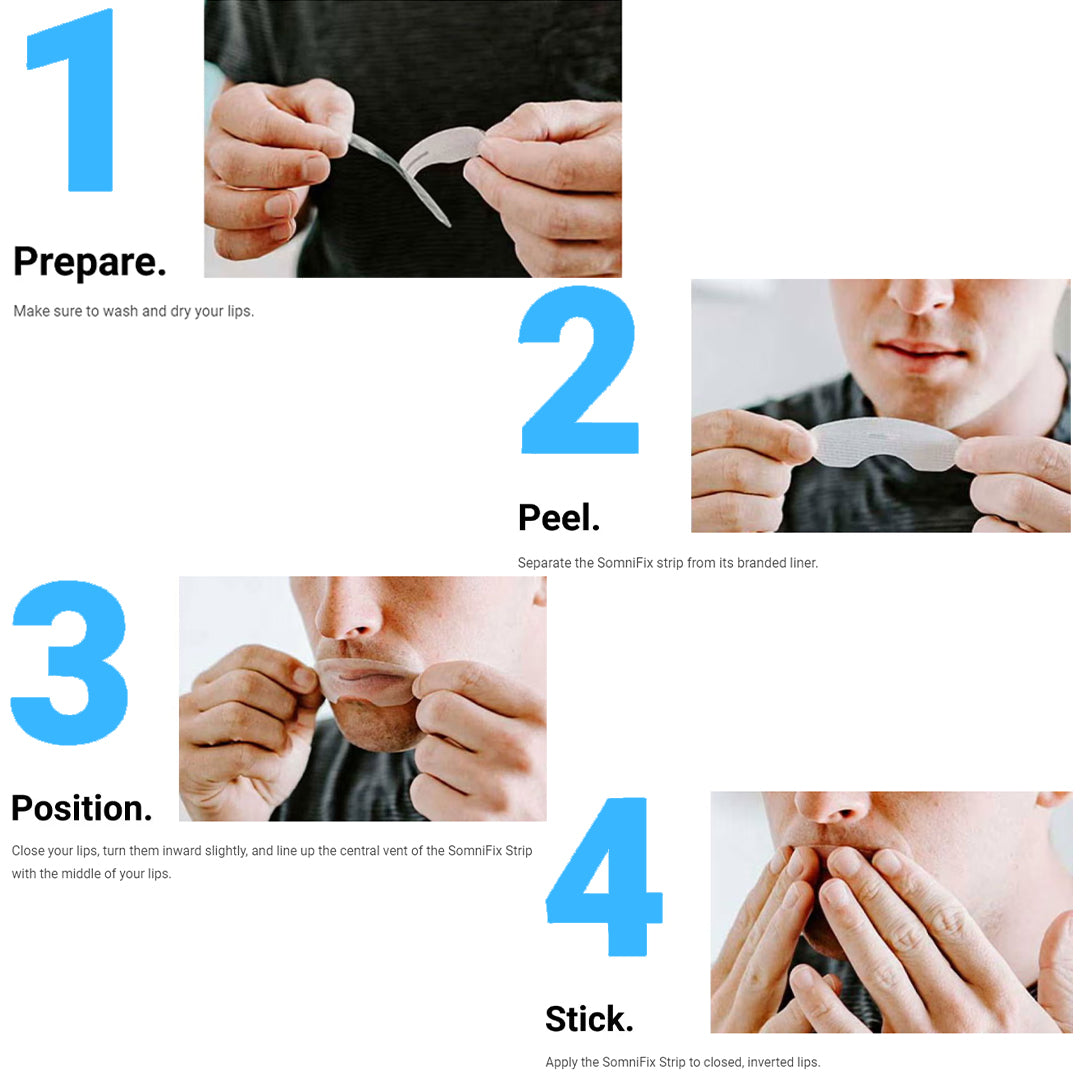 1

Prepare.

Make sure to wash and dry your lips.

2

Peel.

Separate the SomniFix strip from its branded liner.

3

Position.

Close your lips, turn them inward slightly, and line up the central vent of the SomniFix Strip with the middle of your lips.

4

Stick.

Apply the SomniFix Strip to closed, inverted lips.